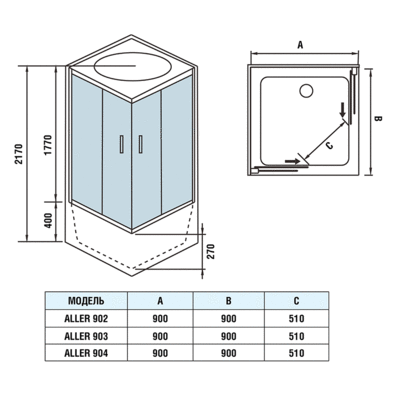 2170
1770
400
270

A
B
C

| МОДЕЛЬ | A | B | C |
|---|---|---|---|
| ALLER 902 | 900 | 900 | 510 |
| ALLER 903 | 900 | 900 | 510 |
| ALLER 904 | 900 | 900 | 510 |