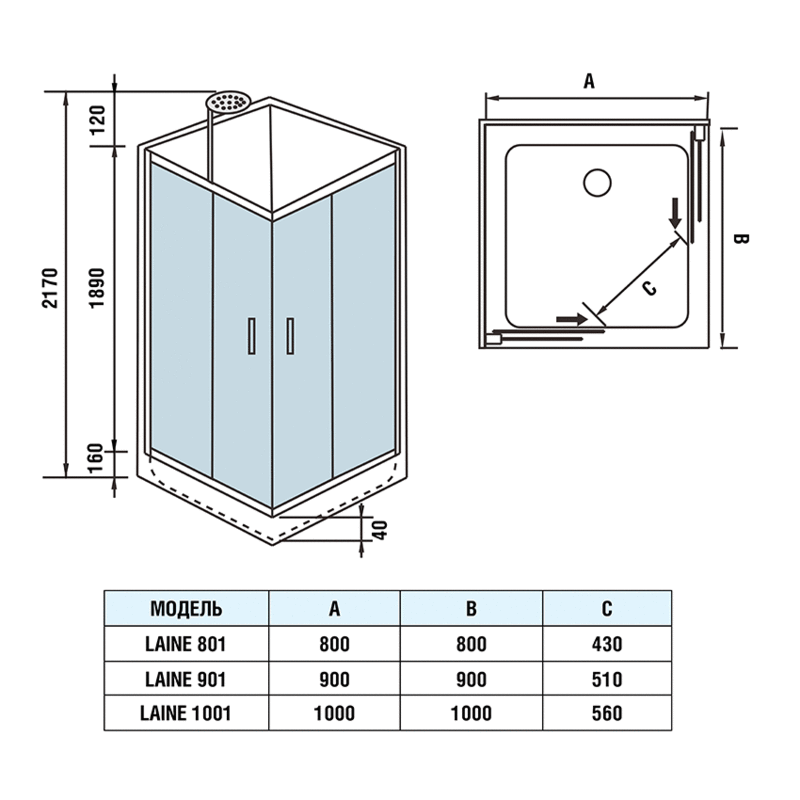 2170
120
1890
160
40
A
B
C

| МОДЕЛЬ | A | B | C |
|---|---|---|---|
| LAINE 801 | 800 | 800 | 430 |
| LAINE 901 | 900 | 900 | 510 |
| LAINE 1001 | 1000 | 1000 | 560 |