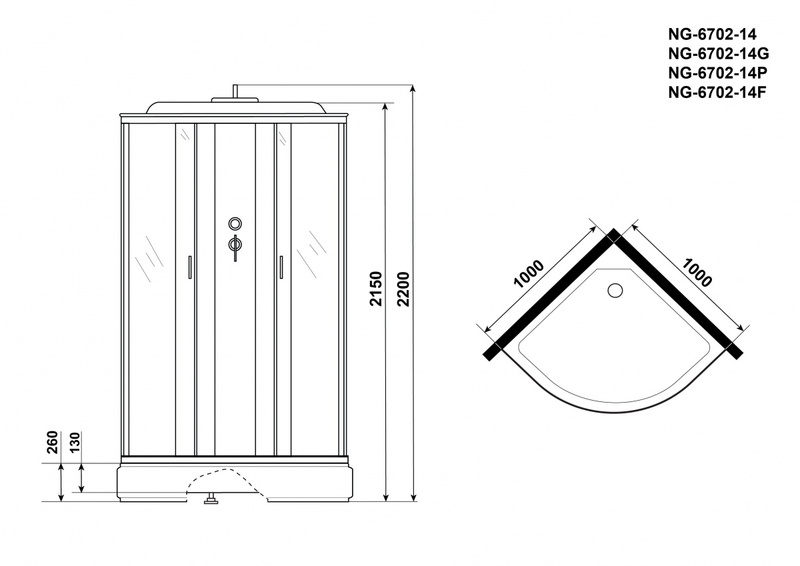 NG-6702-14
NG-6702-14G
NG-6702-14P
NG-6702-14F

2150
2200
260
130

1000
1000