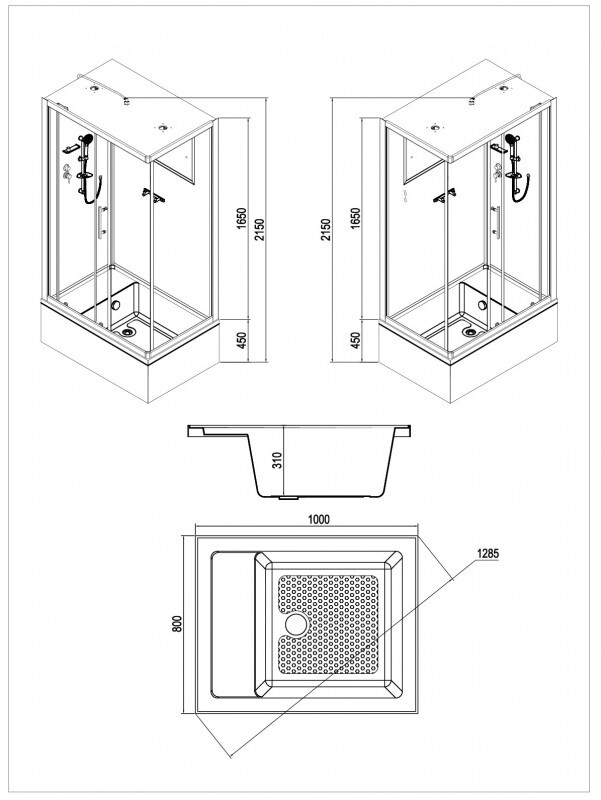 1650
2150
450
2150
1650
450
310
1000
1285
800