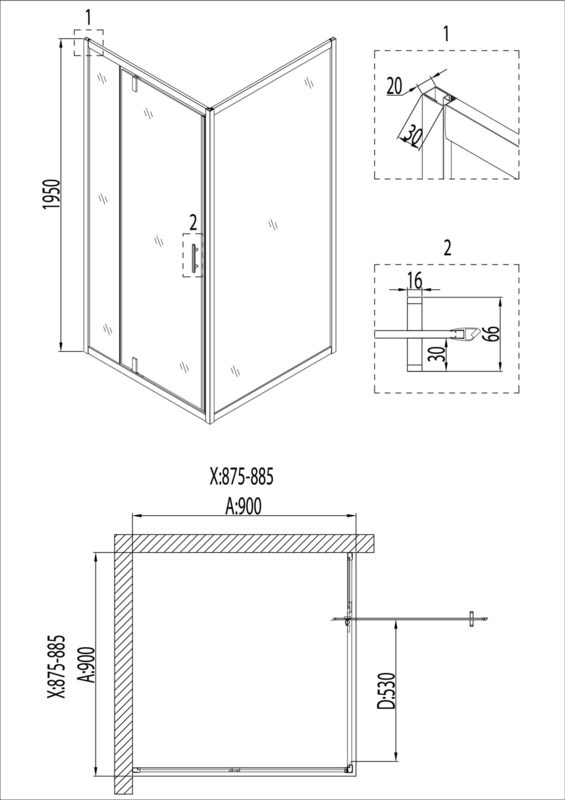 1
1950
2
1
20
30
2
16
66
30
X:875-885
A:900
X:875-885
A:900
D:530