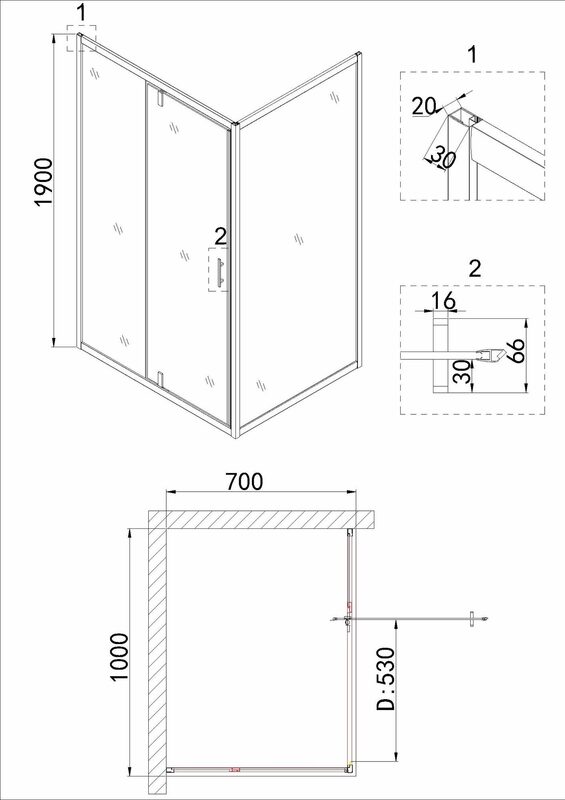 1
1900
2
1
20
30
2
16
66
30
700
1000
D:530