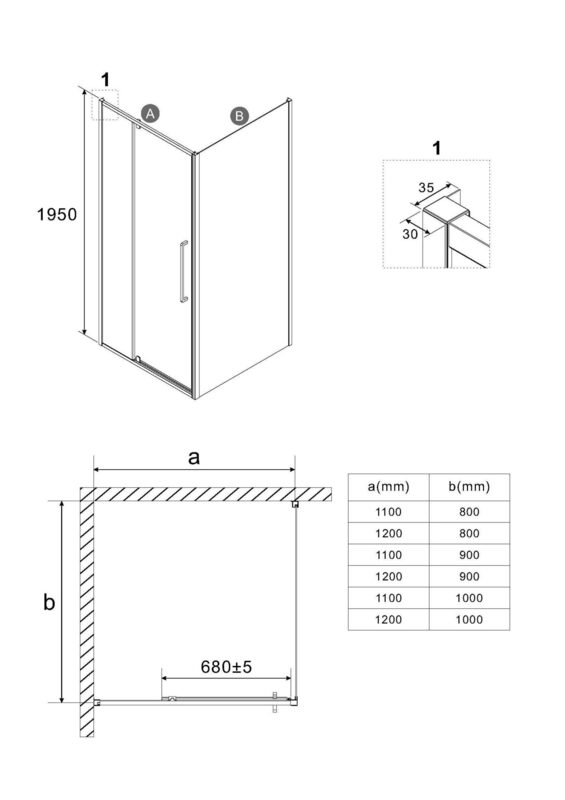 1

A

B

1950

1

35

30

a

b

680±5

| a(mm) | b(mm) |
|---|---|
| 1100 | 800 |
| 1200 | 800 |
| 1100 | 900 |
| 1200 | 900 |
| 1100 | 1000 |
| 1200 | 1000 |