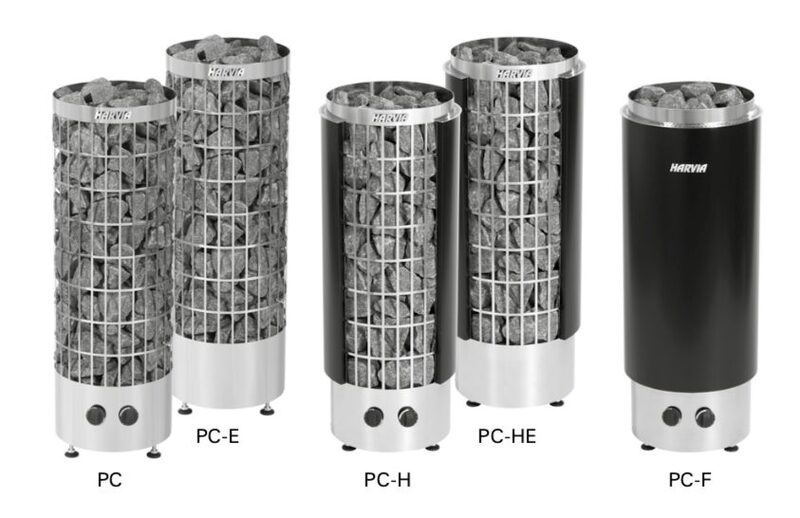 HARVIA
HARVIA
HARVIA
HARVIA
HARVIA

PC-E
PC
PC-H
PC-HE
PC-F