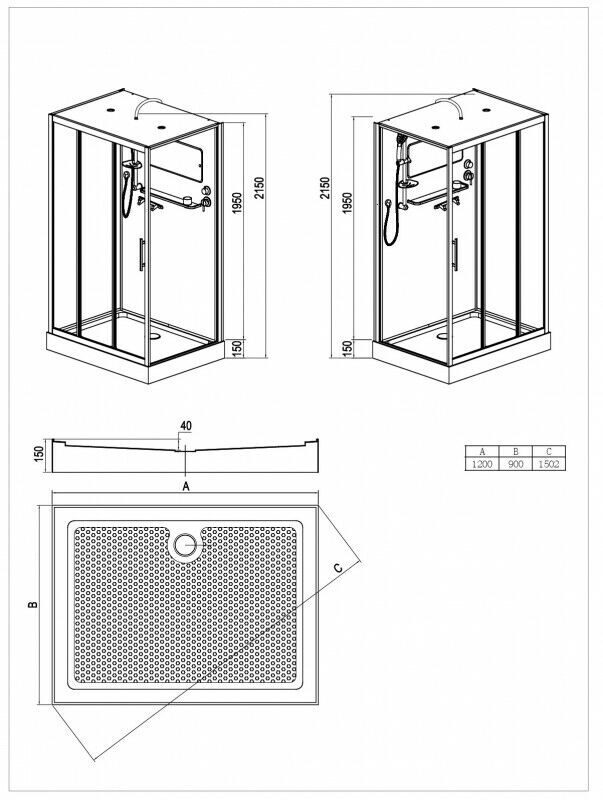 1950
2150
150

2150
1950
150

40
150

| A | B | C |
|---|---|---|
| 1200 | 900 | 1502 |

A
B
C